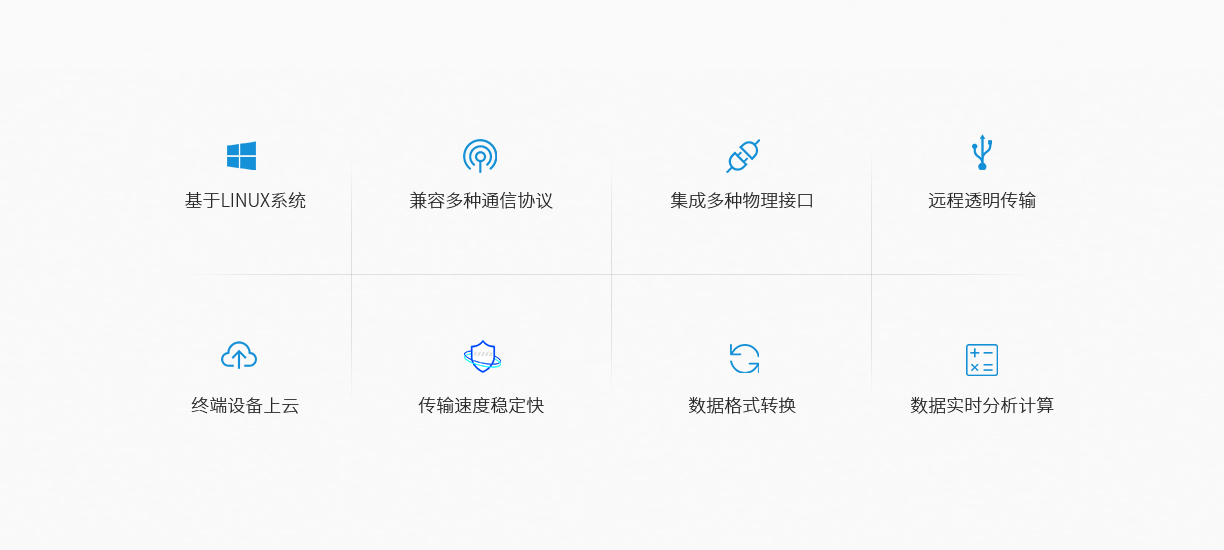 基于LINUX系统

兼容多种通信协议

集成多种物理接口

远程透明传输

终端设备上云

传输速度稳定快

数据格式转换

数据实时分析计算